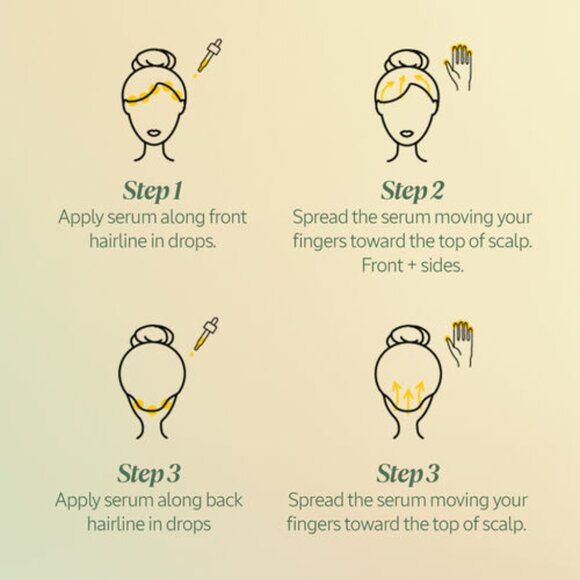 Step 1
Apply serum along front hairline in drops.

Step 2
Spread the serum moving your fingers toward the top of scalp. Front + sides.

Step 3
Apply serum along back hairline in drops

Step 3
Spread the serum moving your fingers toward the top of scalp.